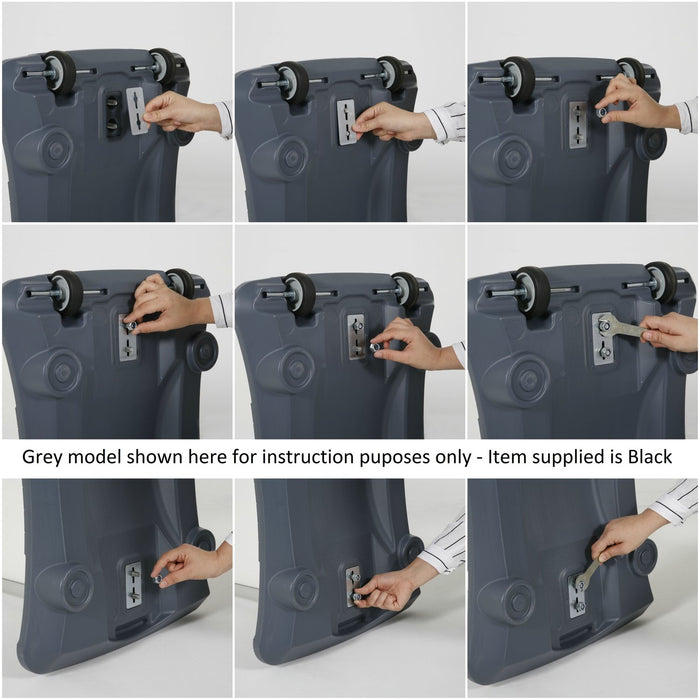 Grey model shown here for instruction puposes only - Item supplied is Black