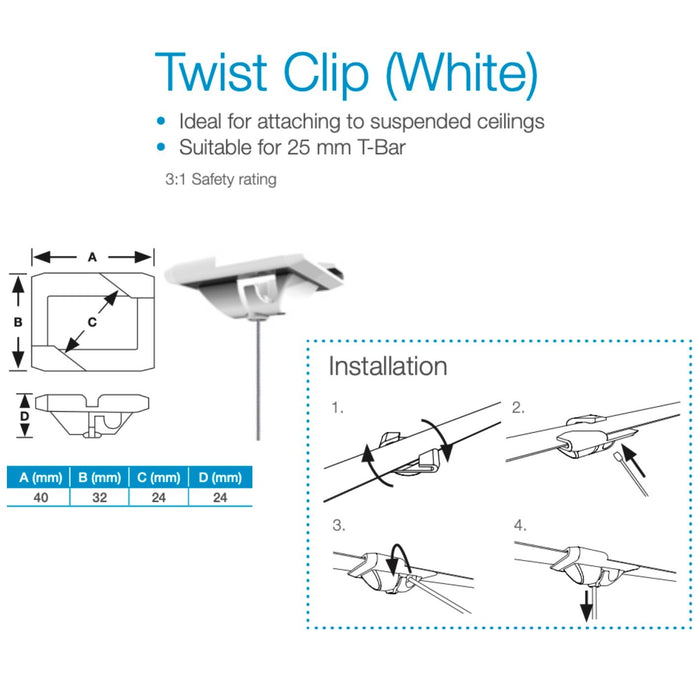 Twist Clip (White)

• Ideal for attaching to suspended ceilings
• Suitable for 25 mm T-Bar

3:1 Safety rating

A

B

C

D

| A (mm) | B (mm) | C (mm) | D (mm) |
|---|---|---|---|
| 40 | 32 | 24 | 24 |

Installation

1.

2.

3.

4.