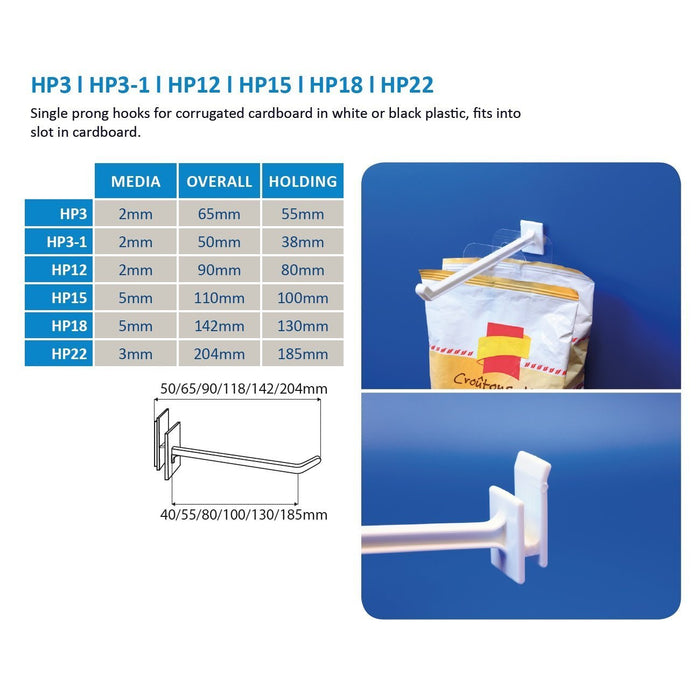 HP3 | HP3-1 | HP12 | HP15 | HP18 | HP22

Single prong hooks for corrugated cardboard in white or black plastic, fits into slot in cardboard.

| | MEDIA | OVERALL | HOLDING |
|---|---|---|---|
| HP3 | 2mm | 65mm | 55mm |
| HP3-1 | 2mm | 50mm | 38mm |
| HP12 | 2mm | 90mm | 80mm |
| HP15 | 5mm | 110mm | 100mm |
| HP18 | 5mm | 142mm | 130mm |
| HP22 | 3mm | 204mm | 185mm |

50/65/90/118/142/204mm

40/55/80/100/130/185mm

Croûtons